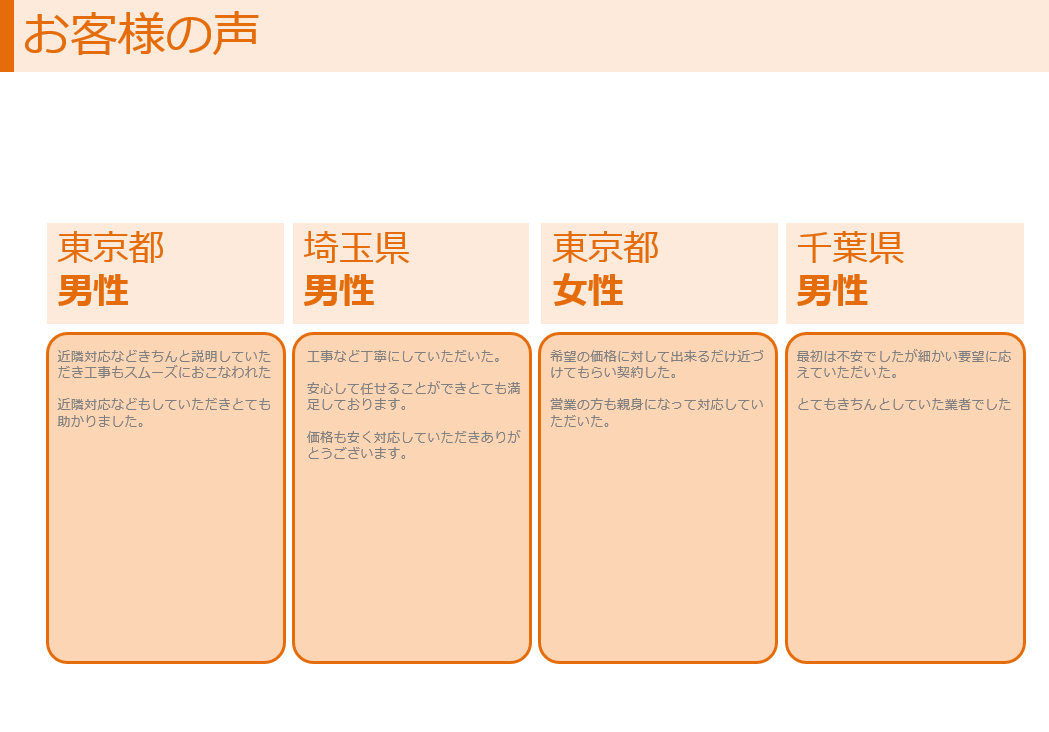 お客様の声

東京都
男性

近隣対応などきちんと説明していただき工事もスムーズにおこなわれた

近隣対応などもしていただきとても助かりました。

埼玉県
男性

工事など丁寧にしていただいた。

安心して任せることができとても満足しております。

価格も安く対応していただきありがとうございます。

東京都
女性

希望の価格に対して出来るだけ近づけてもらい契約した。

営業の方も親身になって対応していただいた。

千葉県
男性

最初は不安でしたが細かい要望に応えていただいた。

とてもきちんとしていた業者でした